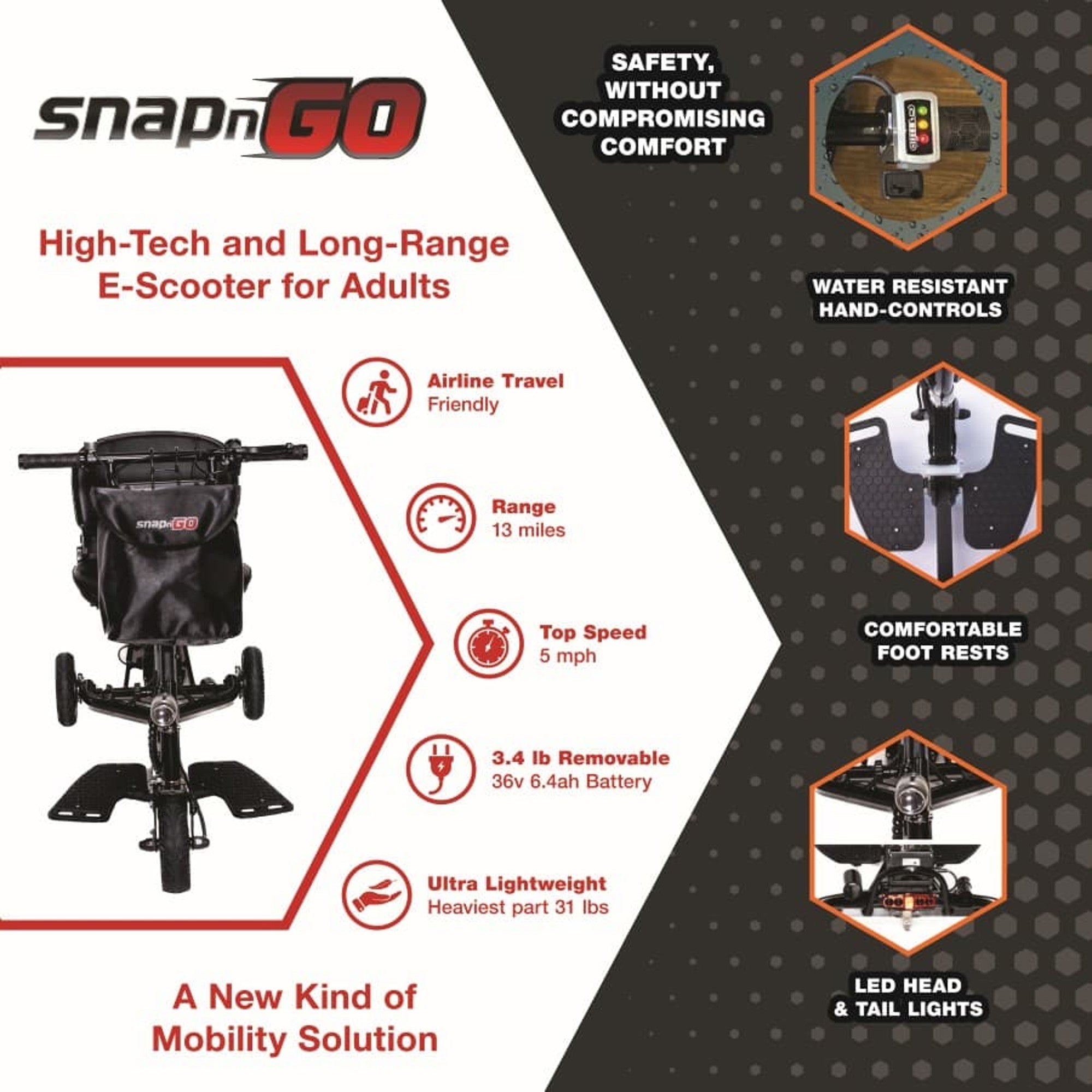 snapnGO

High-Tech and Long-Range E-Scooter for Adults

snapnGO

Airline Travel
Friendly

Range
13 miles

Top Speed
5 mph

3.4 lb Removable
36v 6.4ah Battery

Ultra Lightweight
Heaviest part 31 lbs

A New Kind of Mobility Solution

SAFETY, WITHOUT COMPROMISING COMFORT

WATER RESISTANT HAND-CONTROLS

COMFORTABLE FOOT RESTS

LED HEAD & TAIL LIGHTS