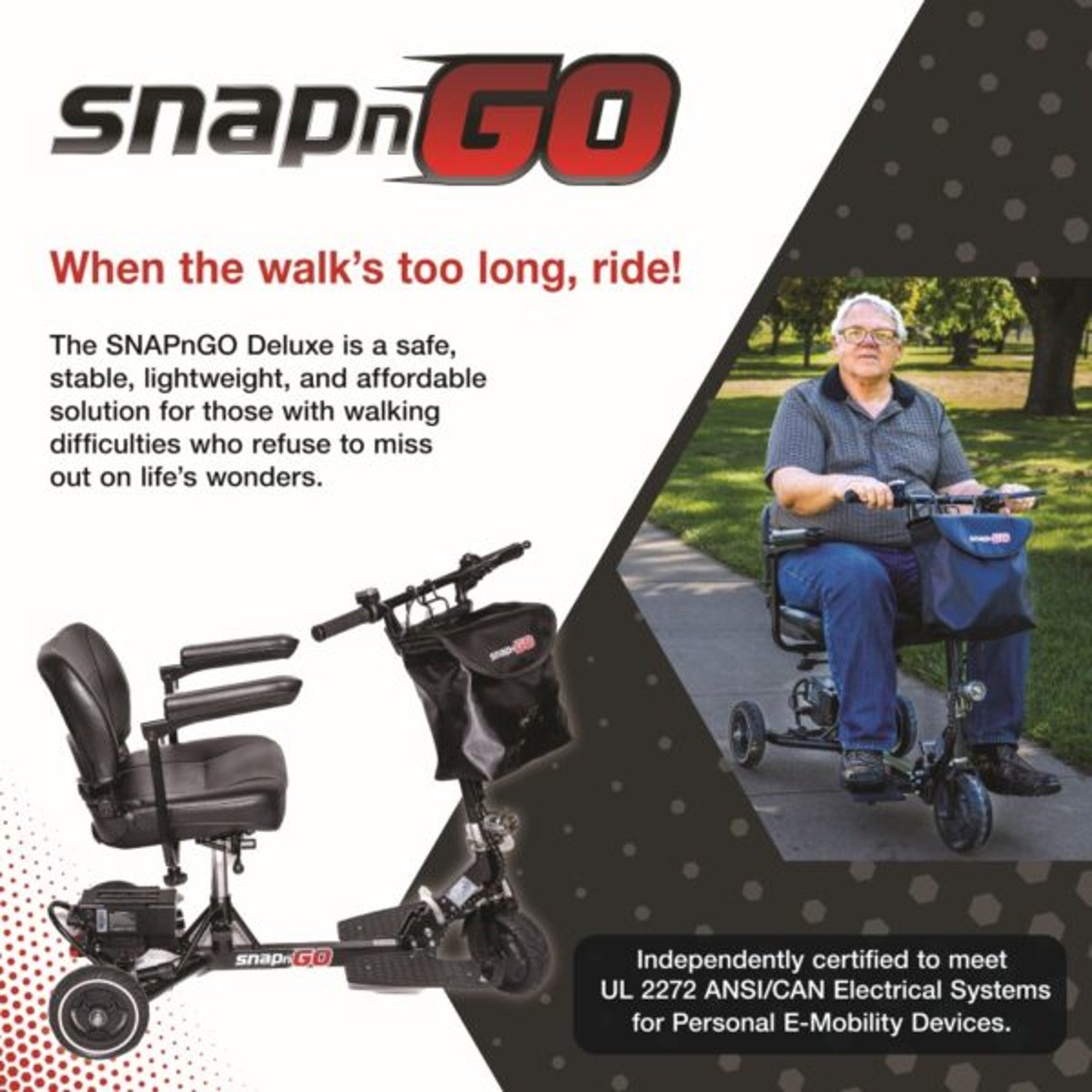 snapnGO

When the walk's too long, ride!

The SNAPnGO Deluxe is a safe, stable, lightweight, and affordable solution for those with walking difficulties who refuse to miss out on life's wonders.

snapnGO

snapnGO

snapnGO

Independently certified to meet UL 2272 ANSI/CAN Electrical Systems for Personal E-Mobility Devices.